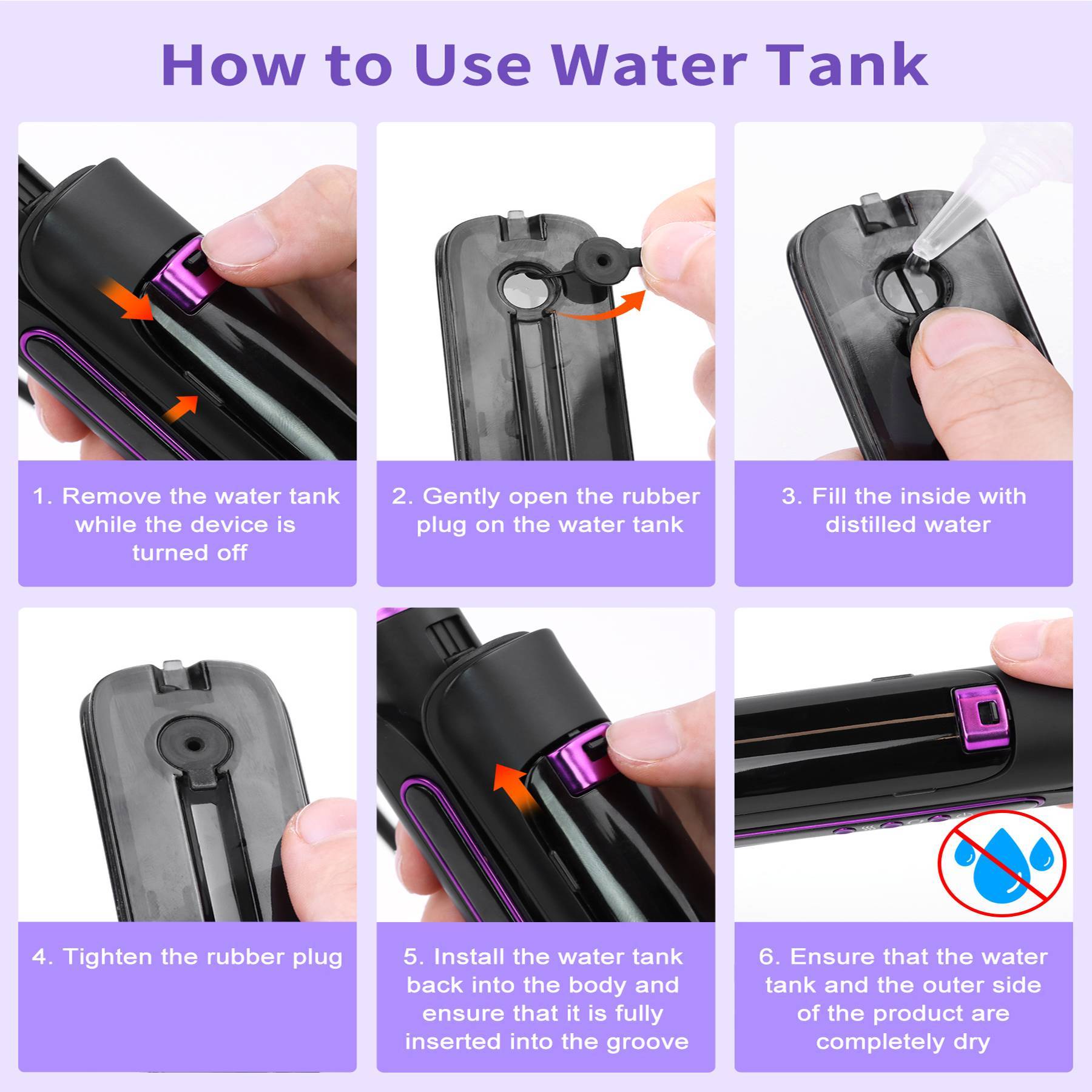 How to Use Water Tank

1. Remove the water tank while the device is turned off

2. Gently open the rubber plug on the water tank

3. Fill the inside with distilled water

4. Tighten the rubber plug

5. Install the water tank back into the body and ensure that it is fully inserted into the groove

6. Ensure that the water tank and the outer side of the product are completely dry